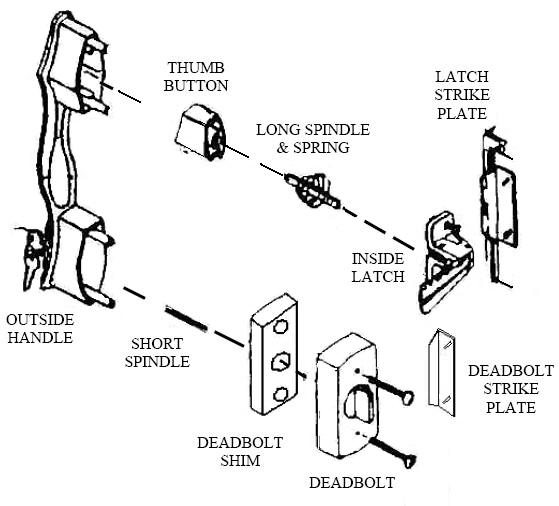 THUMB BUTTON

LATCH STRIKE PLATE

LONG SPINDLE & SPRING

INSIDE LATCH

OUTSIDE HANDLE

SHORT SPINDLE

DEADBOLT STRIKE PLATE

DEADBOLT SHIM

DEADBOLT